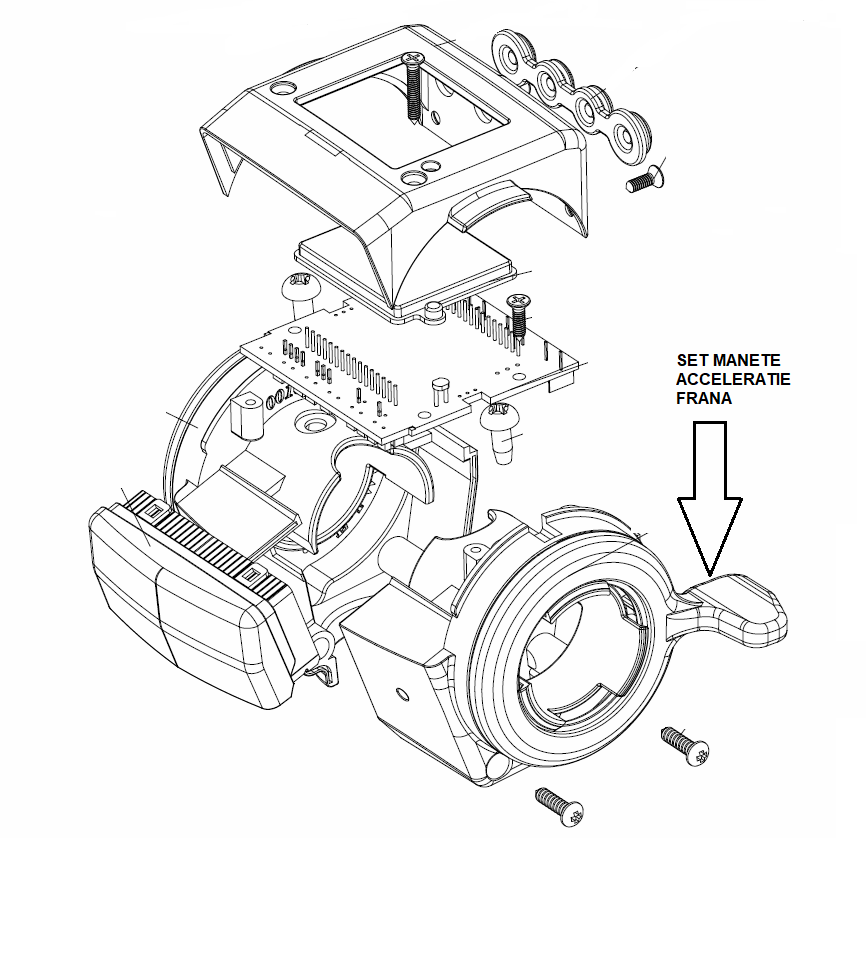 SET MANETE ACCELERATIE FRANA